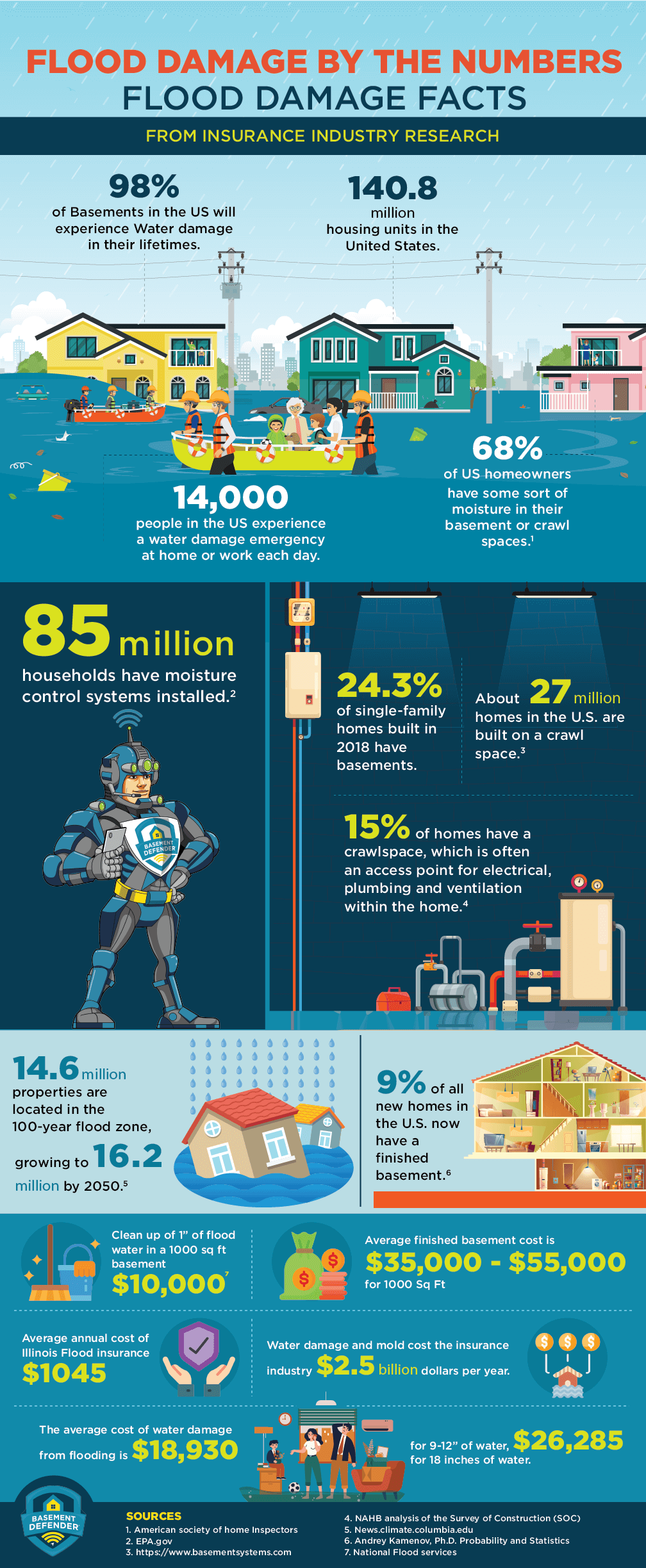 FLOOD DAMAGE BY THE NUMBERS
FLOOD DAMAGE FACTS

FROM INSURANCE INDUSTRY RESEARCH

98%
of Basements in the US will experience Water damage in their lifetimes.

140.8
million housing units in the United States.

14,000
people in the US experience a water damage emergency at home or work each day.

68%
of US homeowners have some sort of moisture in their basement or crawl spaces.$^1$

85 million
households have moisture control systems installed.$^2$

BASEMENT DEFENDER

24.3%
of single-family homes built in 2018 have basements.

About 27 million
homes in the U.S. are built on a crawl space.$^3$

15% of homes have a crawlspace, which is often an access point for electrical, plumbing and ventilation within the home.$^4$

14.6 million
properties are located in the 100-year flood zone,
growing to 16.2 million by 2050.$^5$

9% of all new homes in the U.S. now have a finished basement.$^6$

Clean up of 1" of flood water in a 1000 sq ft basement
$10,000$^7$

Average finished basement cost is
$35,000 - $55,000
for 1000 Sq Ft

Average annual cost of Illinois Flood insurance
$1045

Water damage and mold cost the insurance industry $2.5 billion dollars per year.

The average cost of water damage from flooding is $18,930

for 9-12" of water, $26,285 for 18 inches of water.

BASEMENT DEFENDER

SOURCES
1. American society of home Inspectors
2. EPA.gov
3. https://www.basementsystems.com
4. NAHB analysis of the Survey of Construction (SOC)
5. News.climate.columbia.edu
6. Andrey Kamenov, Ph.D. Probability and Statistics
7. National Flood services